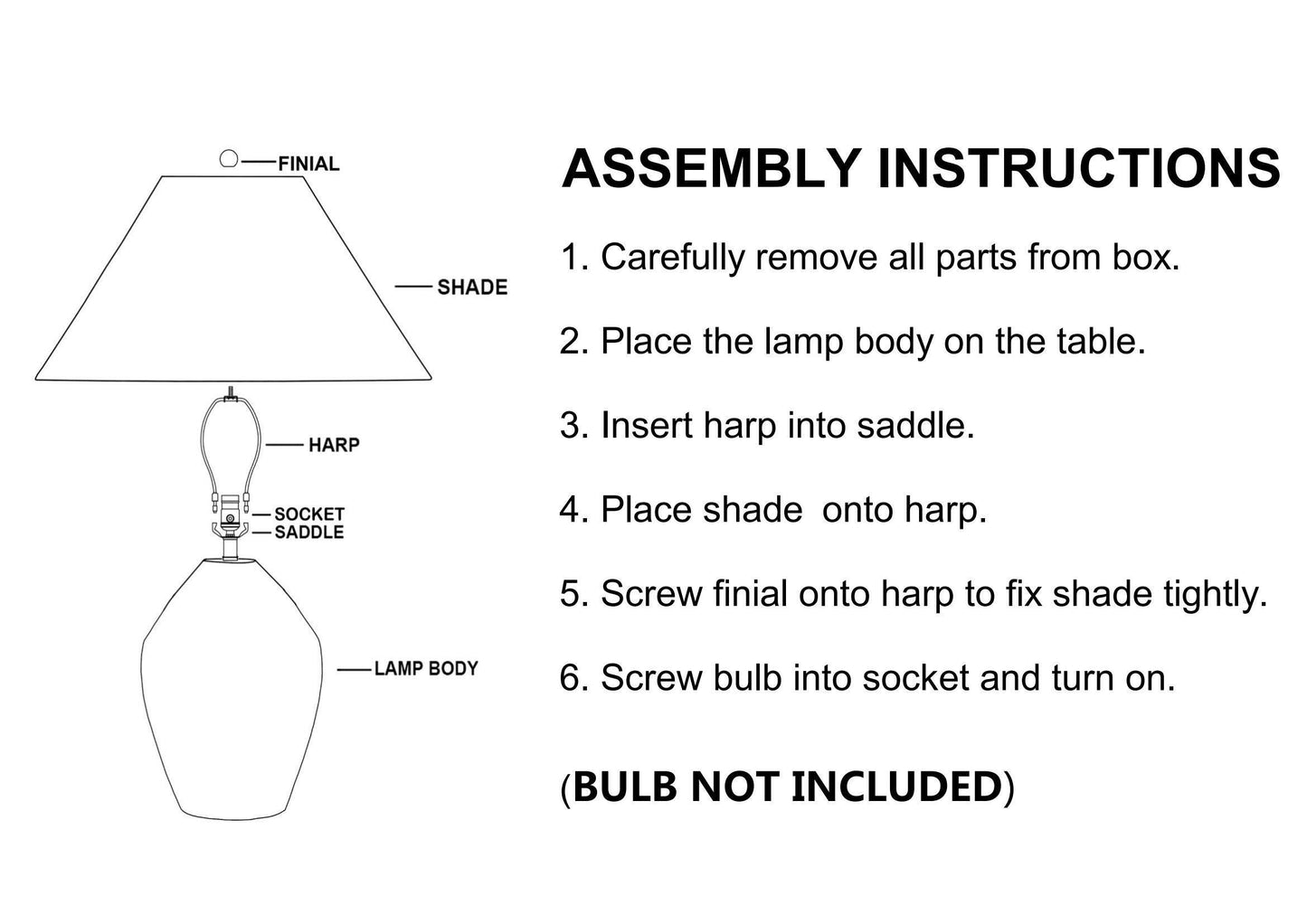 FINIAL

SHADE

HARP

SOCKET
SADDLE

LAMP BODY

ASSEMBLY INSTRUCTIONS

1. Carefully remove all parts from box.

2. Place the lamp body on the table.

3. Insert harp into saddle.

4. Place shade  onto harp.

5. Screw finial onto harp to fix shade tightly.

6. Screw bulb into socket and turn on.

(BULB NOT INCLUDED)